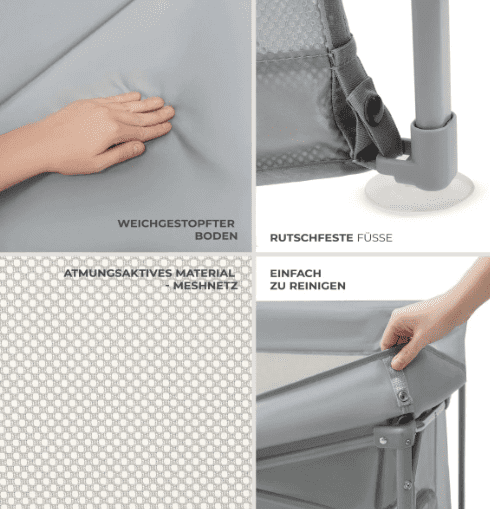 WEICHGESTOPFTER BODEN

RUTSCHFESTE FÜSSE

ATMUNGSAKTIVES MATERIAL - MESHNETZ

EINFACH ZU REINIGEN